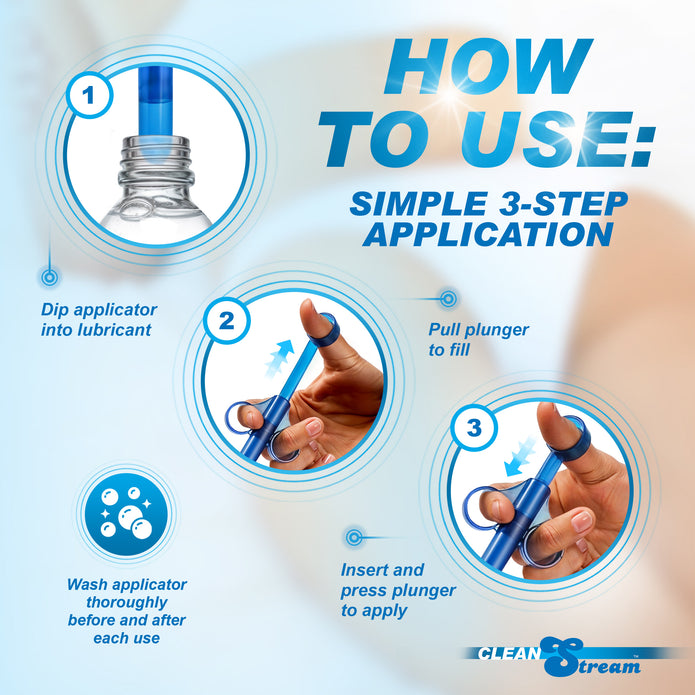 HOW TO USE:

SIMPLE 3-STEP APPLICATION

1

Dip applicator into lubricant

2

Pull plunger to fill

3

Insert and press plunger to apply

Wash applicator thoroughly before and after each use

CLEAN Stream™