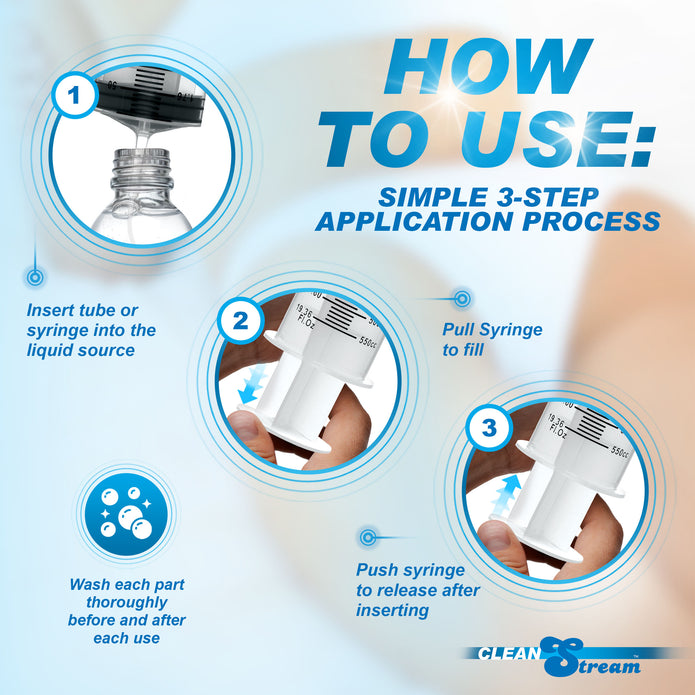 HOW TO USE:

SIMPLE 3-STEP APPLICATION PROCESS

1

Insert tube or syringe into the liquid source

2

19.36 Fl.Oz

550cc

Pull Syringe to fill

3

19.36 Fl.Oz

550cc

Push syringe to release after inserting

Wash each part thoroughly before and after each use

CLEAN Stream™